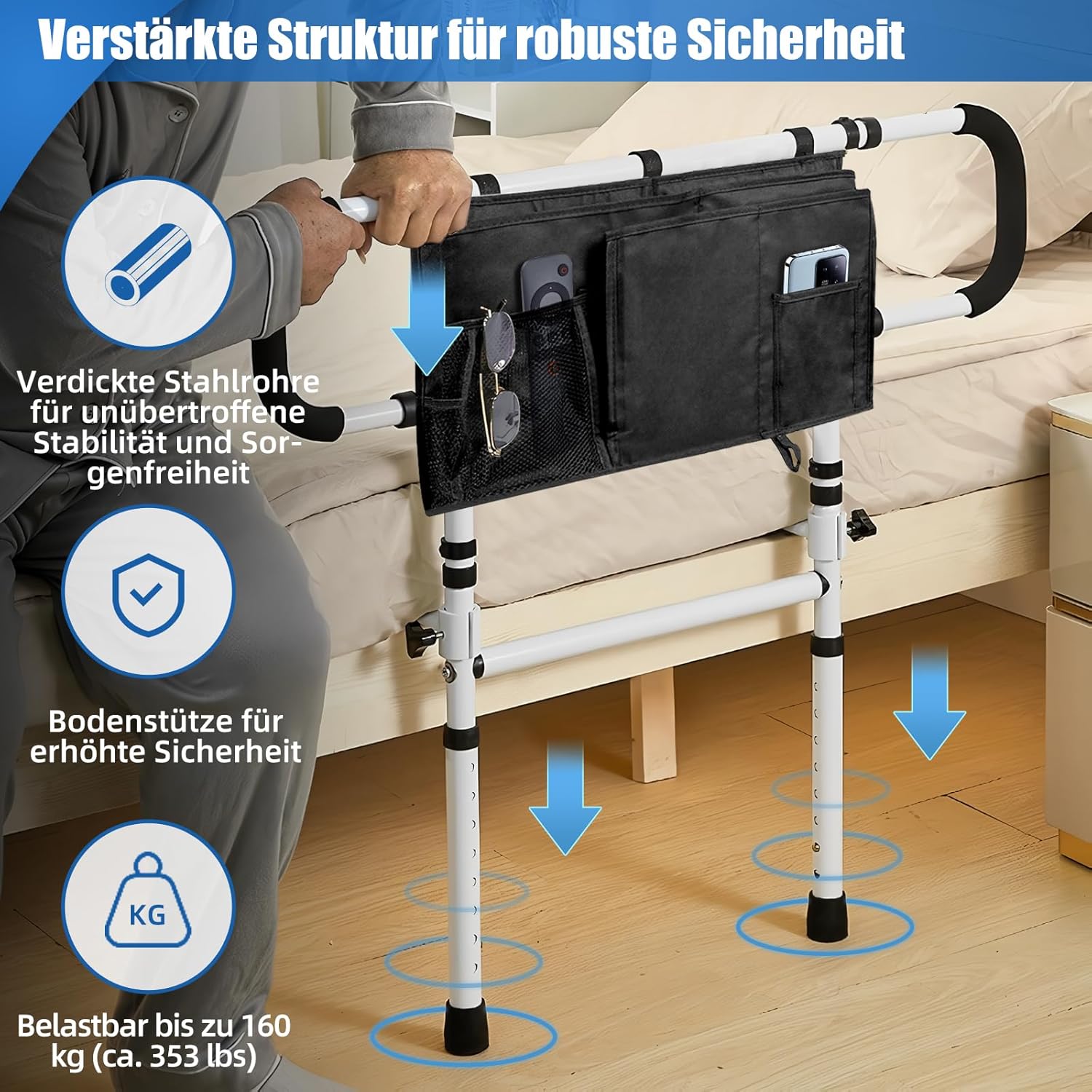 Verstärkte Struktur für robuste Sicherheit

Verdickte Stahlrohre für unübertroffene Stabilität und Sorgenfreiheit

Bodenstütze für erhöhte Sicherheit

KG

Belastbar bis zu 160 kg (ca. 353 lbs)