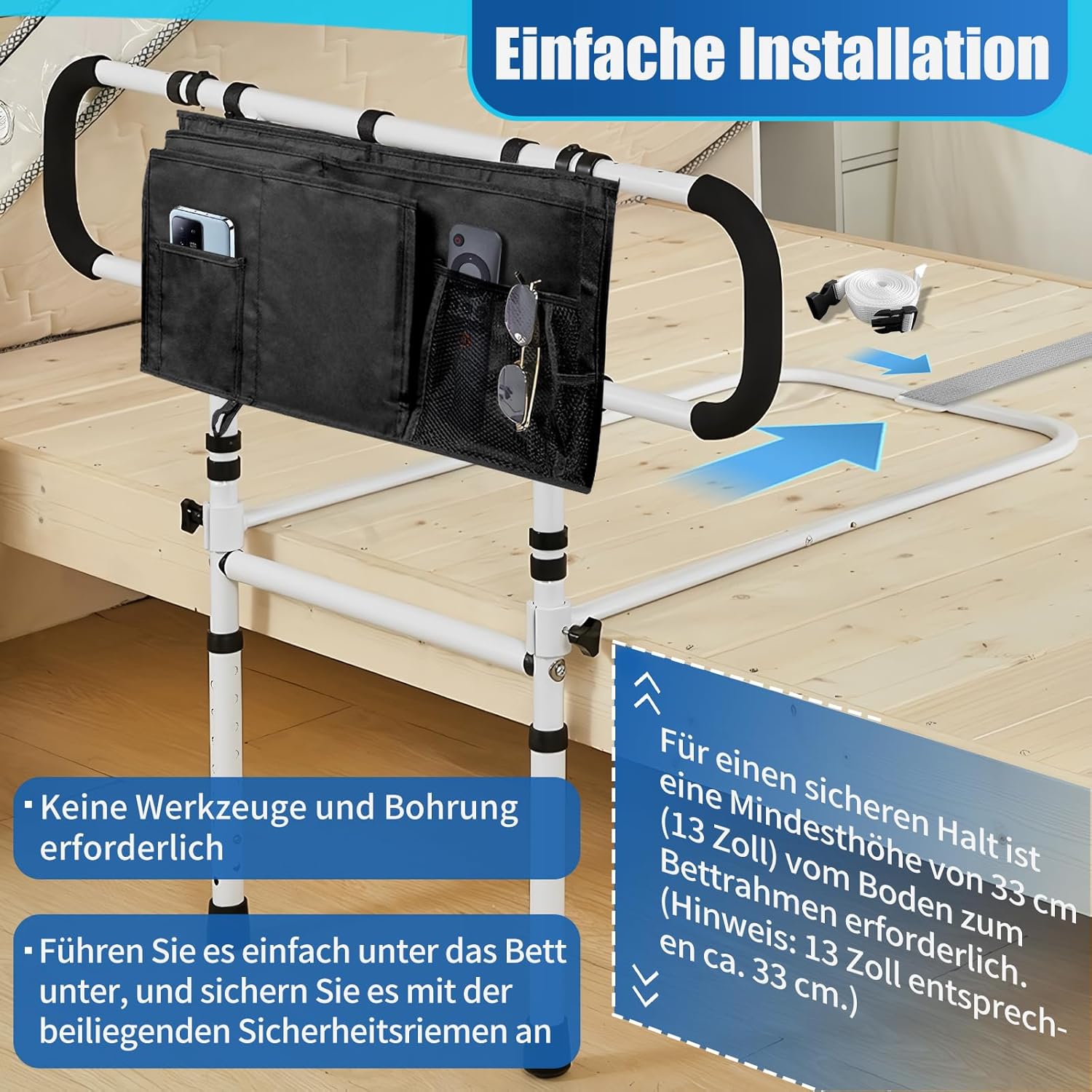 Einfache Installation

▪ Keine Werkzeuge und Bohrung erforderlich

▪ Führen Sie es einfach unter das Bett unter, und sichern Sie es mit der beiliegenden Sicherheitsriemen an

Für einen sicheren Halt ist eine Mindesthöhe von 33 cm (13 Zoll) vom Boden zum Bettrahmen erforderlich. (Hinweis: 13 Zoll entsprechen ca. 33 cm.)