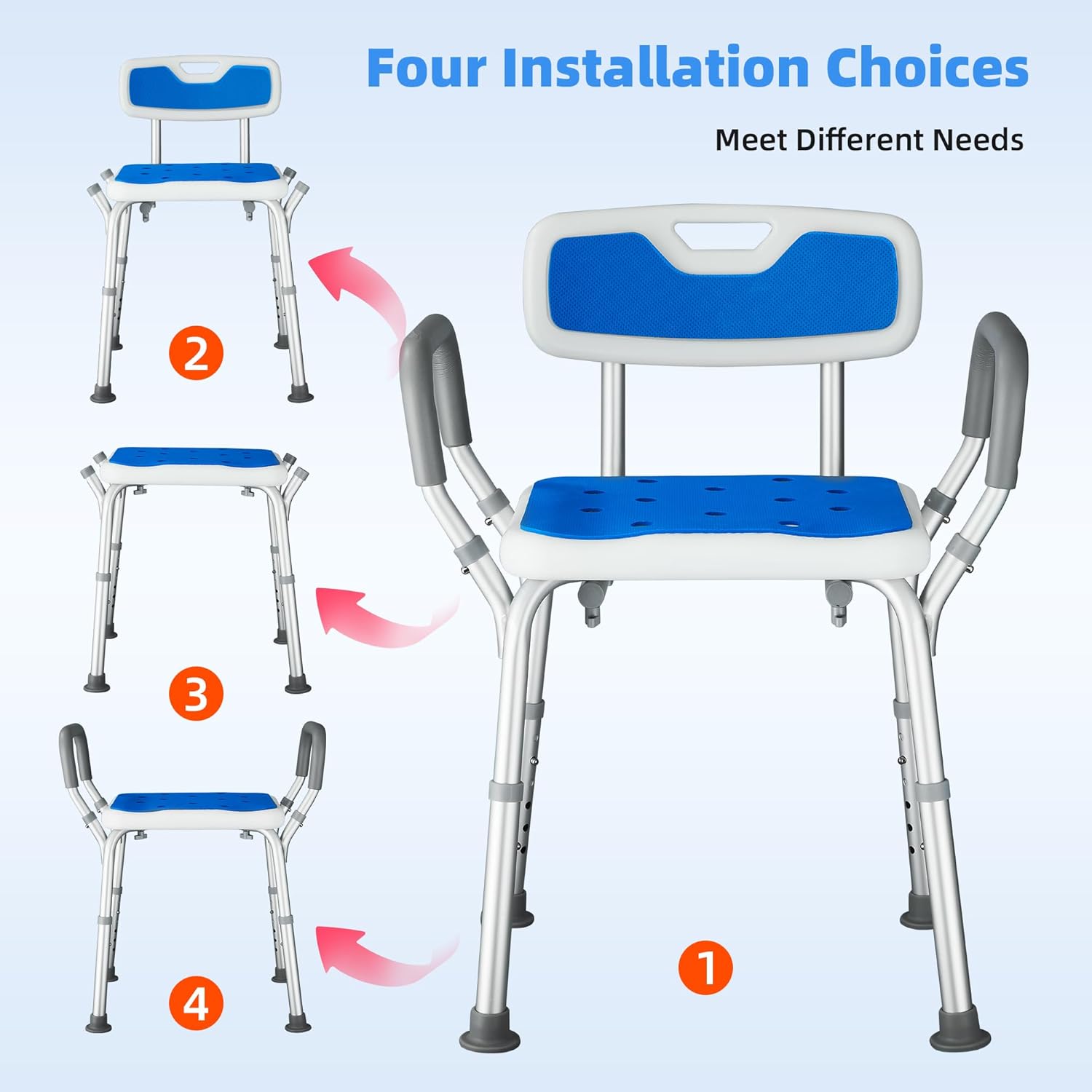 Four Installation Choices

Meet Different Needs

2

3

4

1